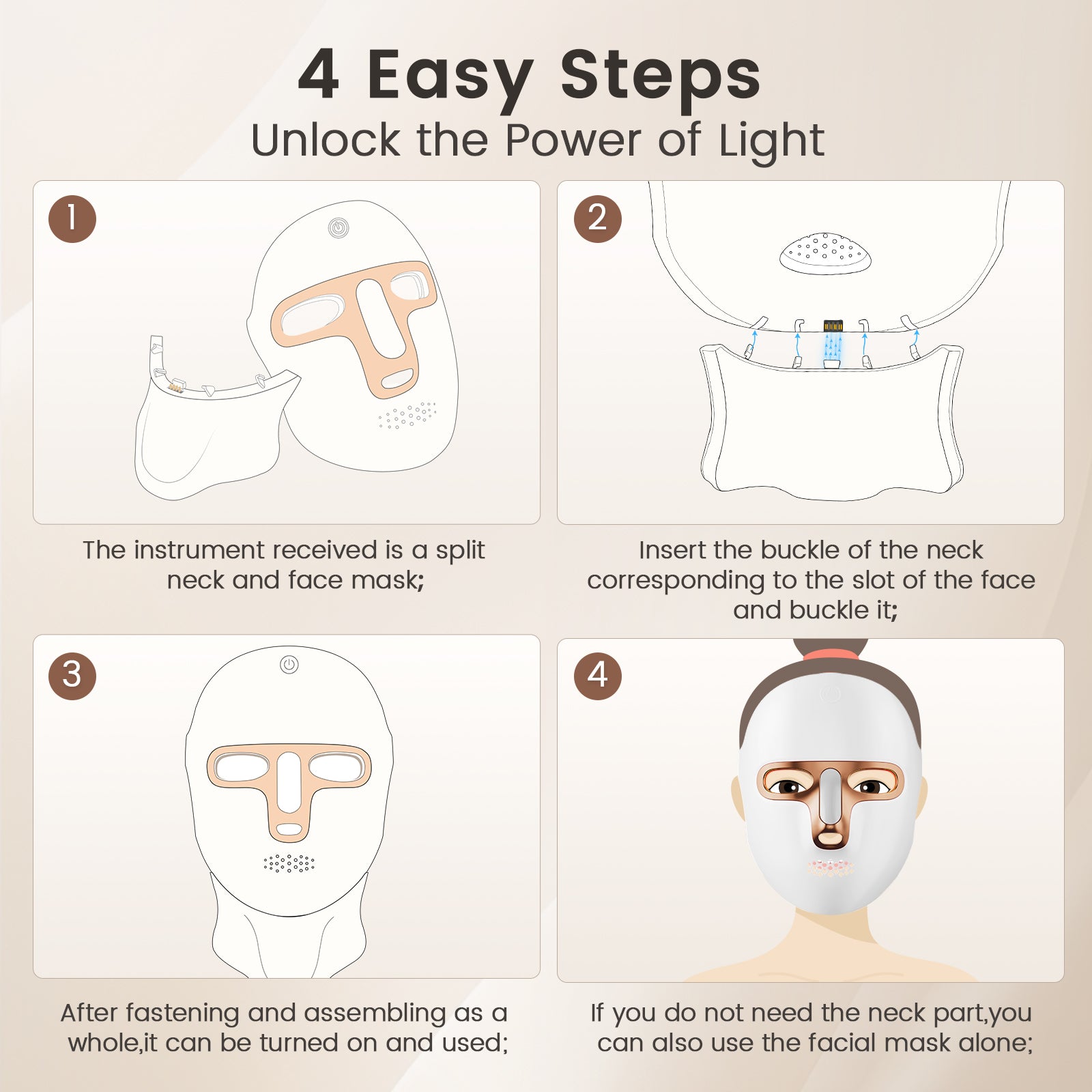 4 Easy Steps
Unlock the Power of Light

1

The instrument received is a split neck and face mask;

2

Insert the buckle of the neck corresponding to the slot of the face and buckle it;

3

After fastening and assembling as a whole,it can be turned on and used;

4

If you do not need the neck part,you can also use the facial mask alone;